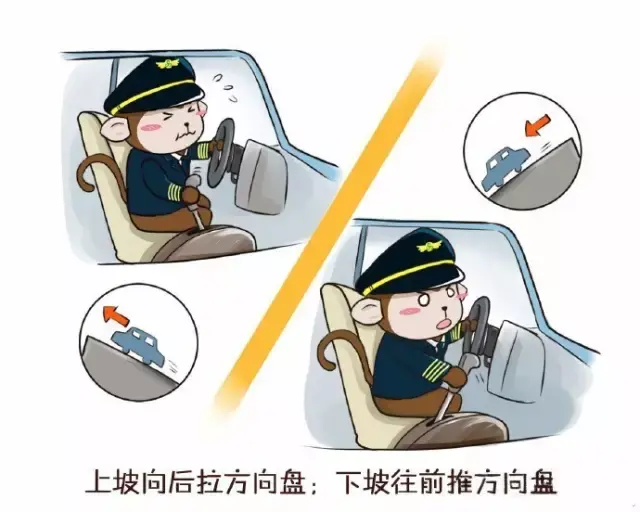 上坡向后拉方向盘；下坡往前推方向盘