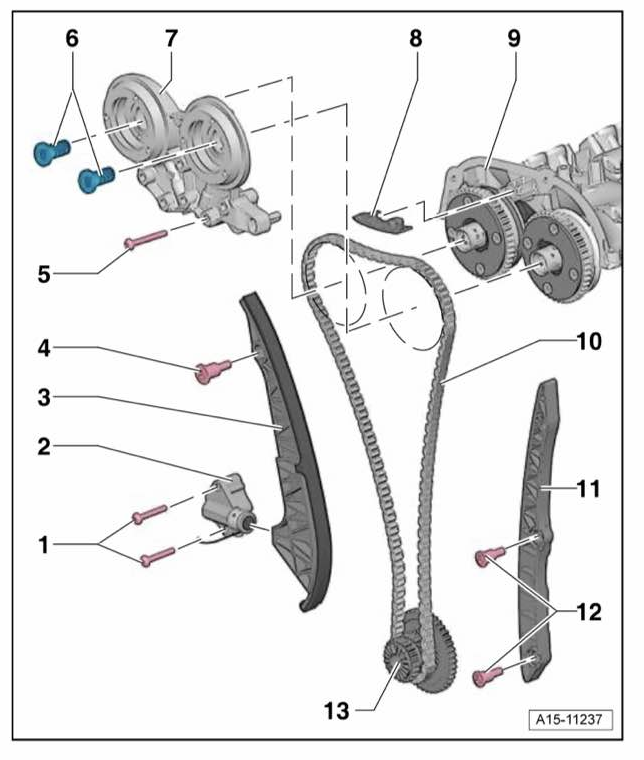 6
7
8
9
5
4
3
2
1
10
11
12
13
A15-11237