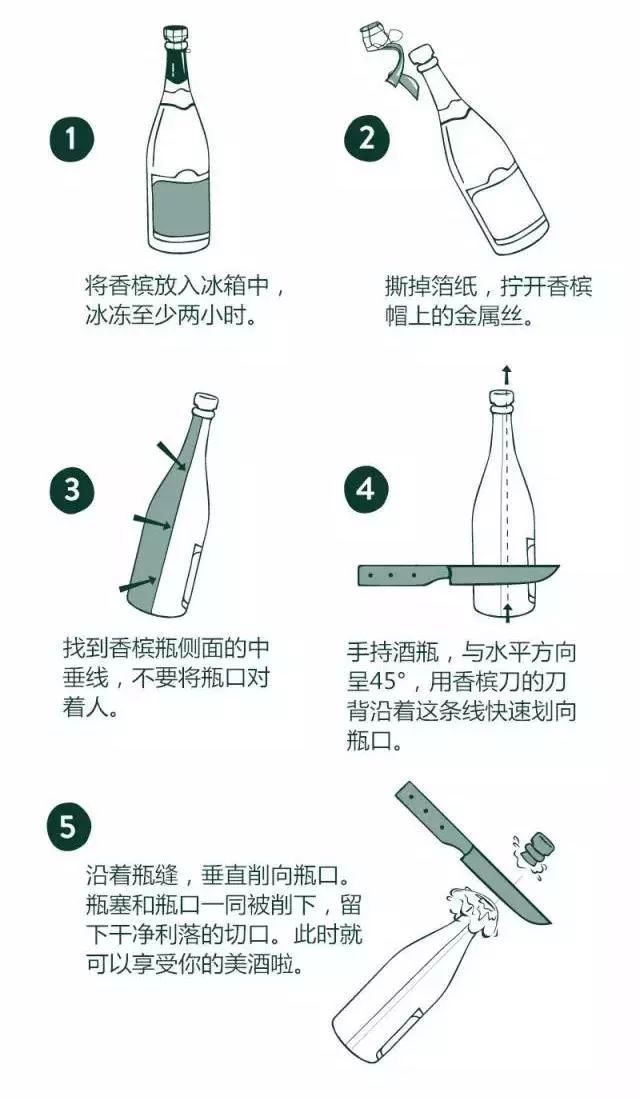 1

将香槟放入冰箱中，冰冻至少两小时。

2

撕掉箔纸，拧开香槟帽上的金属丝。

3

找到香槟瓶侧面的中垂线，不要将瓶口对着人。

4

手持酒瓶，与水平方向呈45°，用香槟刀的刀背沿着这条线快速划向瓶口。

5

沿着瓶缝，垂直削向瓶口。瓶塞和瓶口一同被削下，留下干净利落的切口。此时就可以享受你的美酒啦。