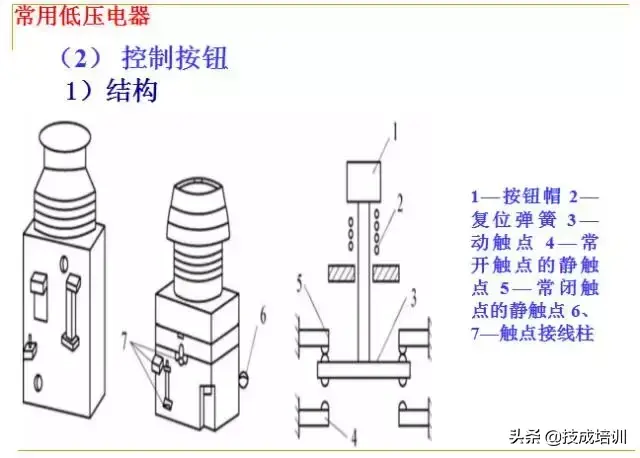 常用低压电器

（2） 控制按钮

1）结构

7

6

1

2

5

3

4

1—按钮帽 2—复位弹簧 3—动触点 4—常开触点的静触点 5—常闭触点的静触点 6、7—触点接线柱

头条 @技成培训