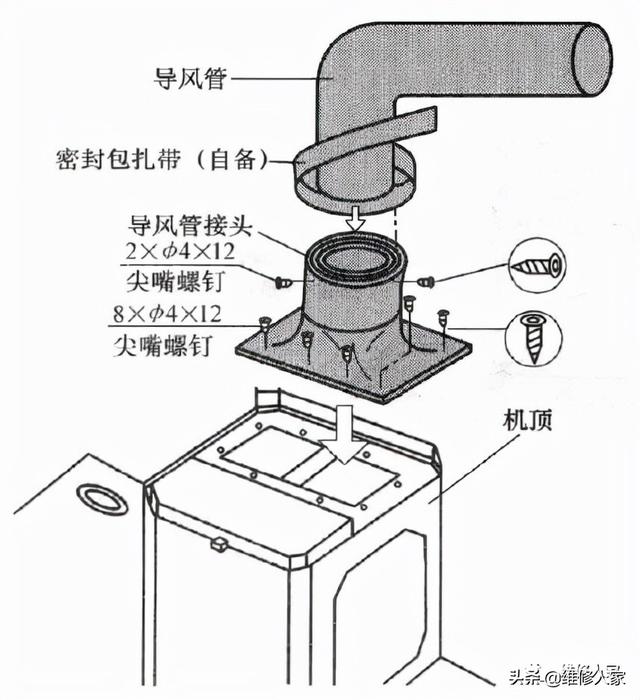 导风管

密封包扎带（自备）

导风管接头

$2\times\phi4\times12$
尖嘴螺钉

$8\times\phi4\times12$
尖嘴螺钉

机顶

头条@维修人家