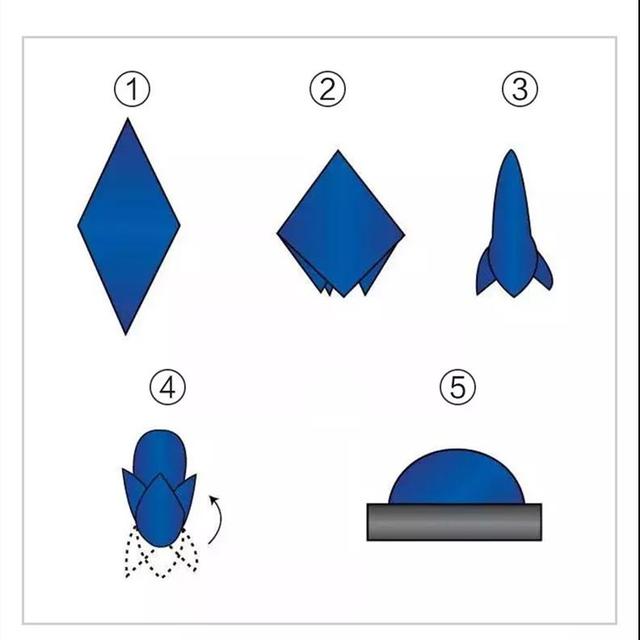 ①
②
③
④
⑤