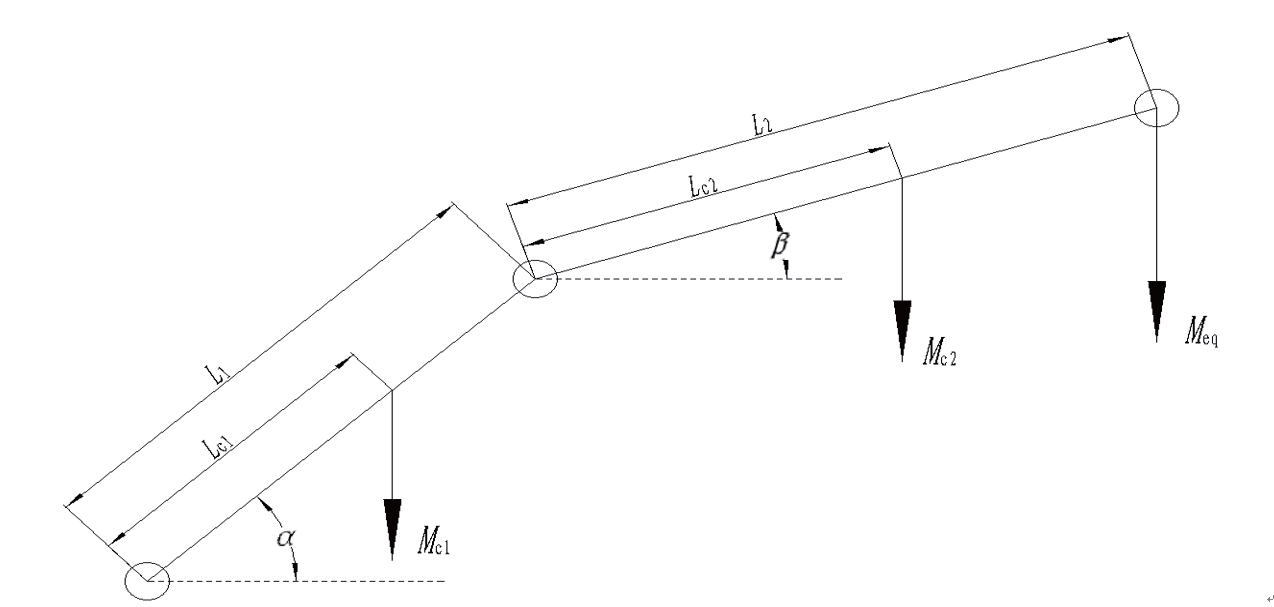 $L_2$
$L_{c2}$
$\beta$
$M_{c2}$
$M_{eq}$
$L_1$
$L_{c1}$
$\alpha$
$M_{c1}$