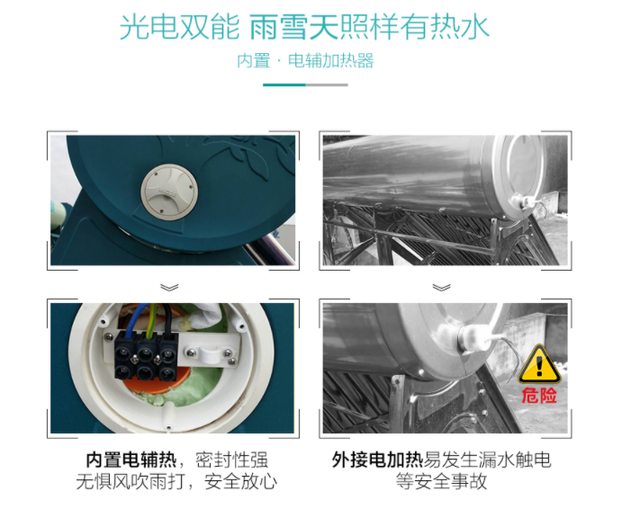 光电双能 雨雪天照样有热水

内置 · 电辅加热器

危险

内置电辅热，密封性强
无惧风吹雨打，安全放心

外接电加热易发生漏水触电
等安全事故