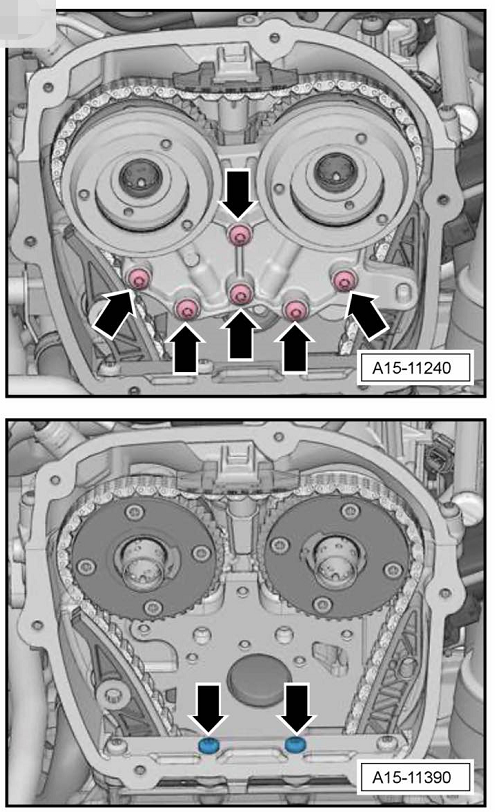 A15-11240

A15-11390