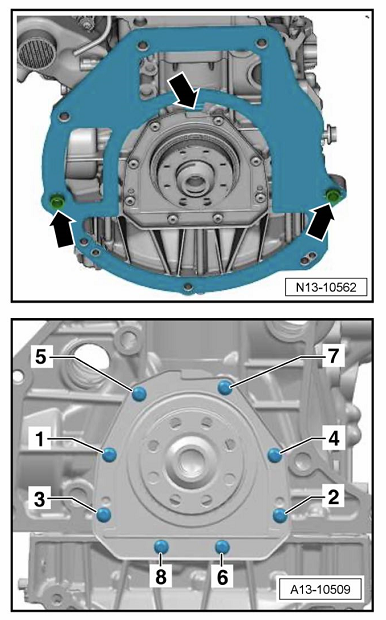 N13-10562

5
7
1
4
3
2
8
6
A13-10509