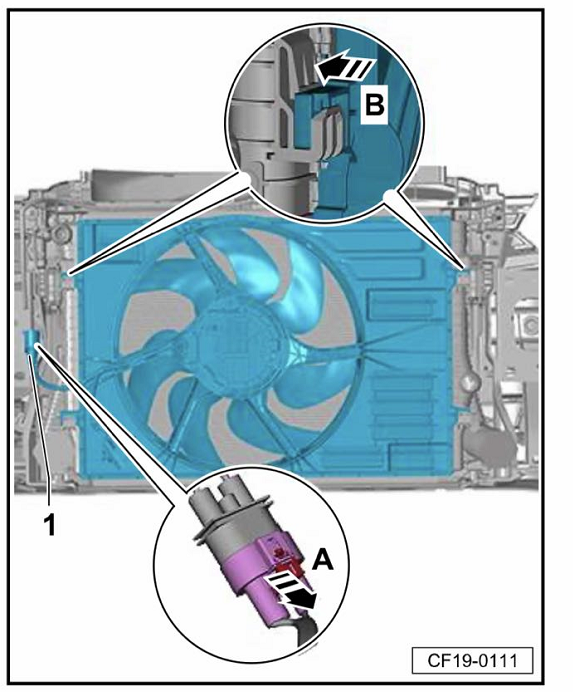 B

1

A

CF19-0111