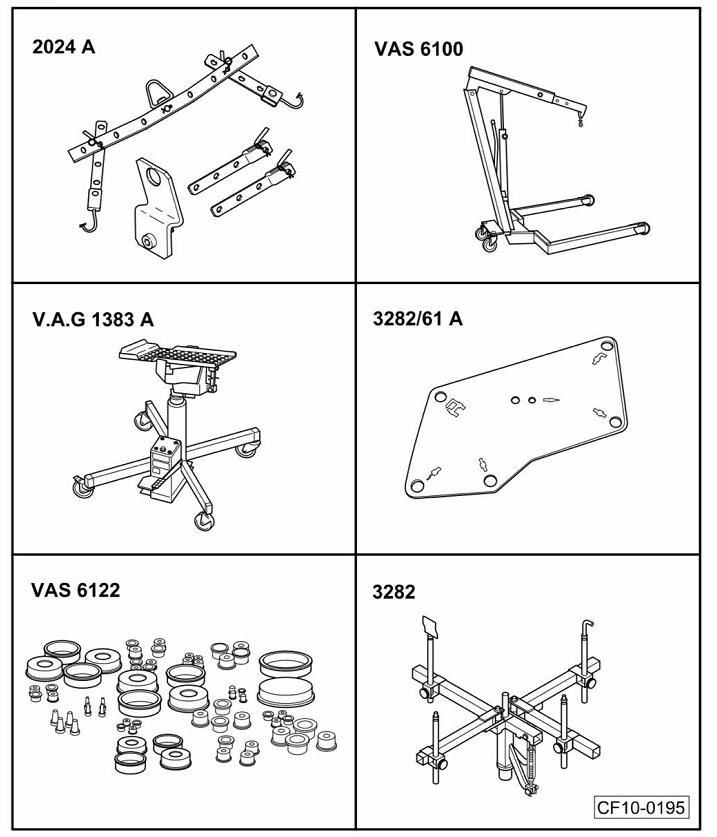 2024 A

VAS 6100

V.A.G 1383 A

3282/61 A

VAS 6122

3282

CF10-0195