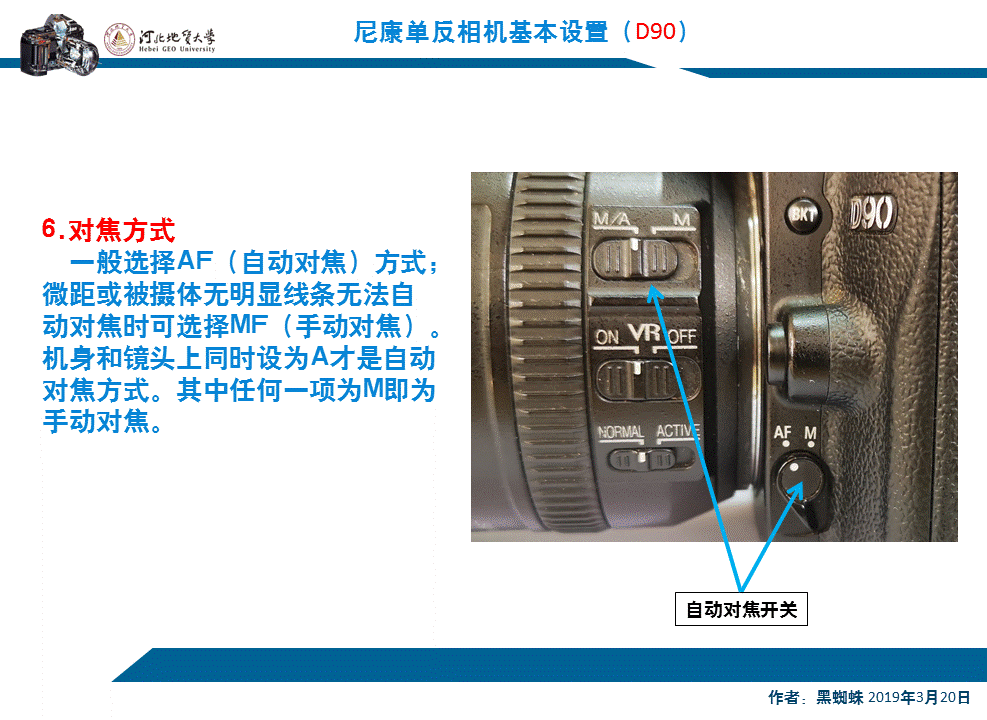 河北地质大学
Hebei GEO University

尼康单反相机基本设置（D90）

6.对焦方式

一般选择AF（自动对焦）方式；微距或被摄体无明显线条无法自动对焦时可选择MF（手动对焦）。机身和镜头上同时设为A才是自动对焦方式。其中任何一项为M即为手动对焦。

M/A M
ON VR OFF
NORMAL ACTIVE
BKT
D90
AF M

自动对焦开关

作者：黑蜘蛛 2019年3月20日