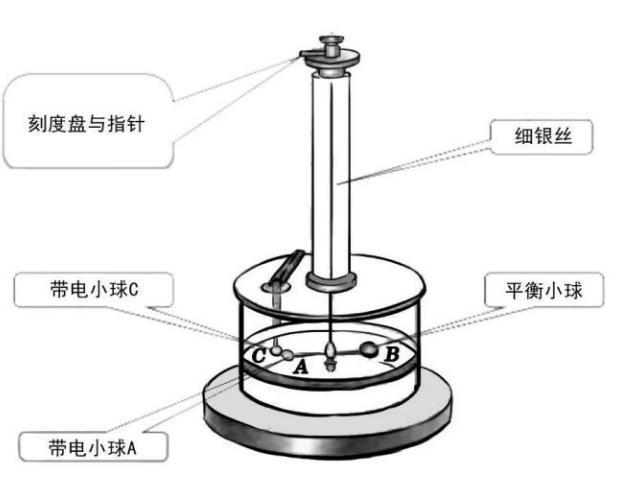 刻度盘与指针

细银丝

带电小球C

平衡小球

C

A

B

带电小球A