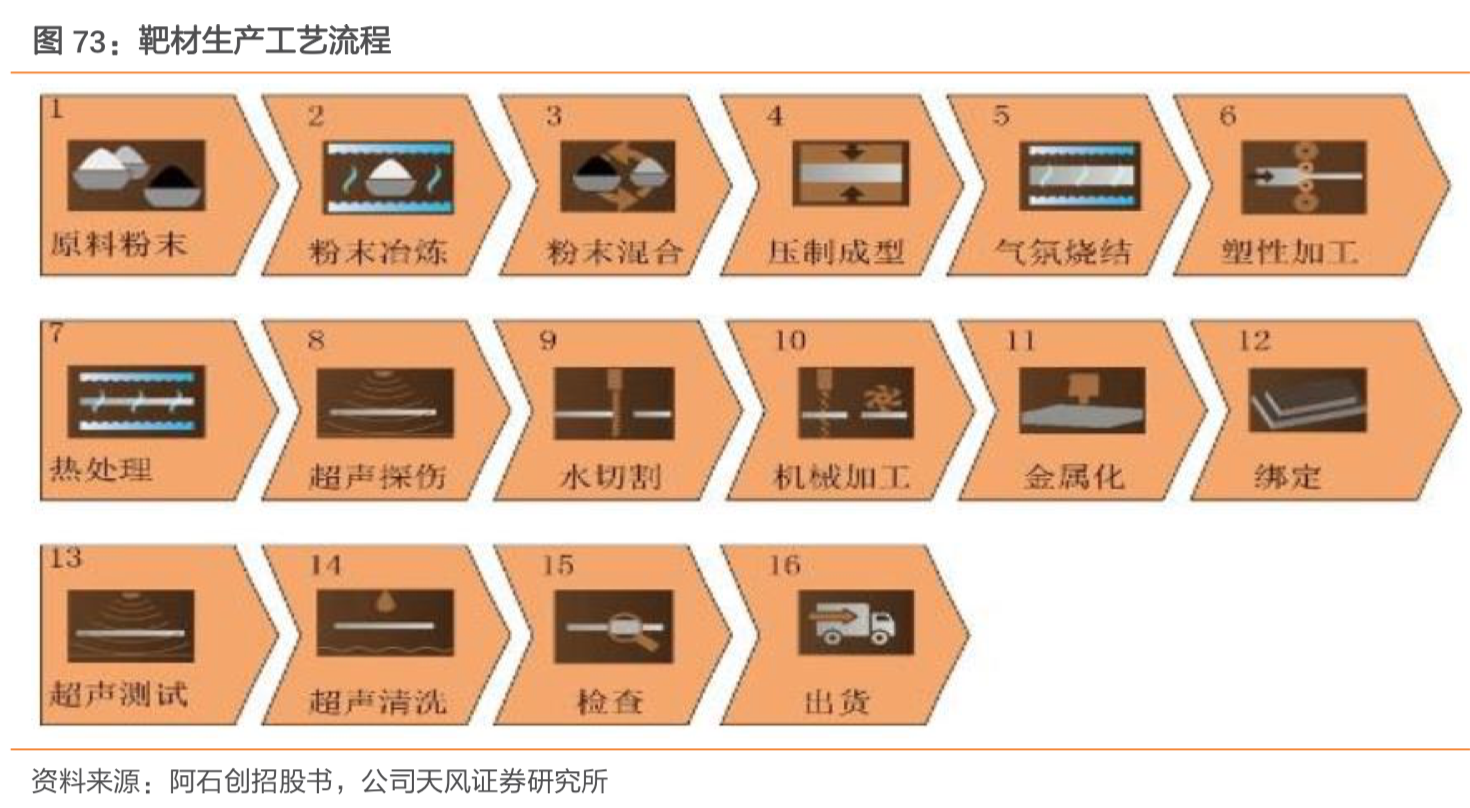 图 73：靶材生产工艺流程

1 原料粉末

2 粉末冶炼

3 粉末混合

4 压制成型

5 气氛烧结

6 塑性加工

7 热处理

8 超声探伤

9 水切割

10 机械加工

11 金属化

12 绑定

13 超声测试

14 超声清洗

15 检查

16 出货

资料来源：阿石创招股书，公司天风证券研究所