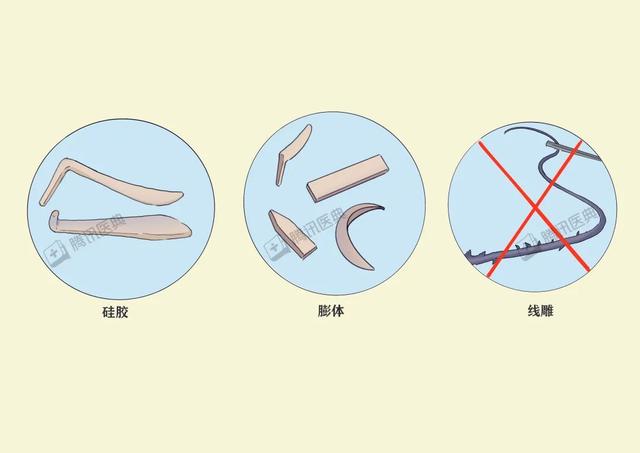 腾讯医典

硅胶

腾讯医典

膨体

腾讯医典

线雕