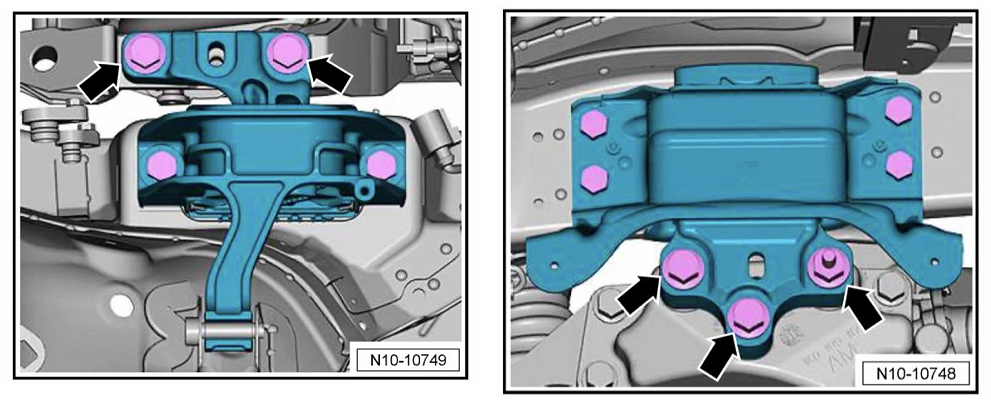 N10-10749

N10-10748