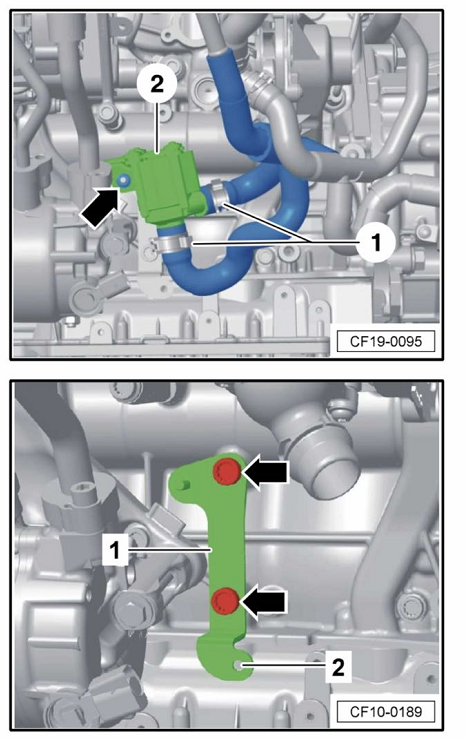 2
1
CF19-0095

1
2
CF10-0189