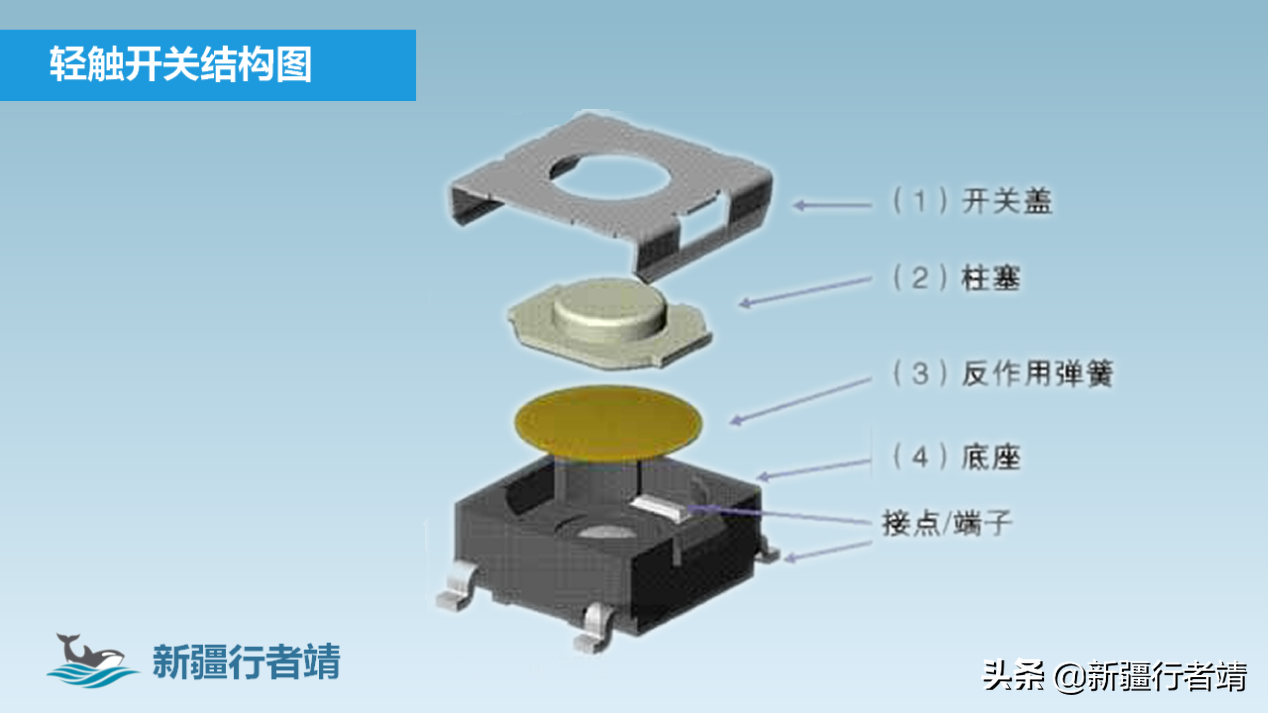 轻触开关结构图

（1）开关盖

（2）柱塞

（3）反作用弹簧

（4）底座

接点/端子

新疆行者靖

头条 @新疆行者靖