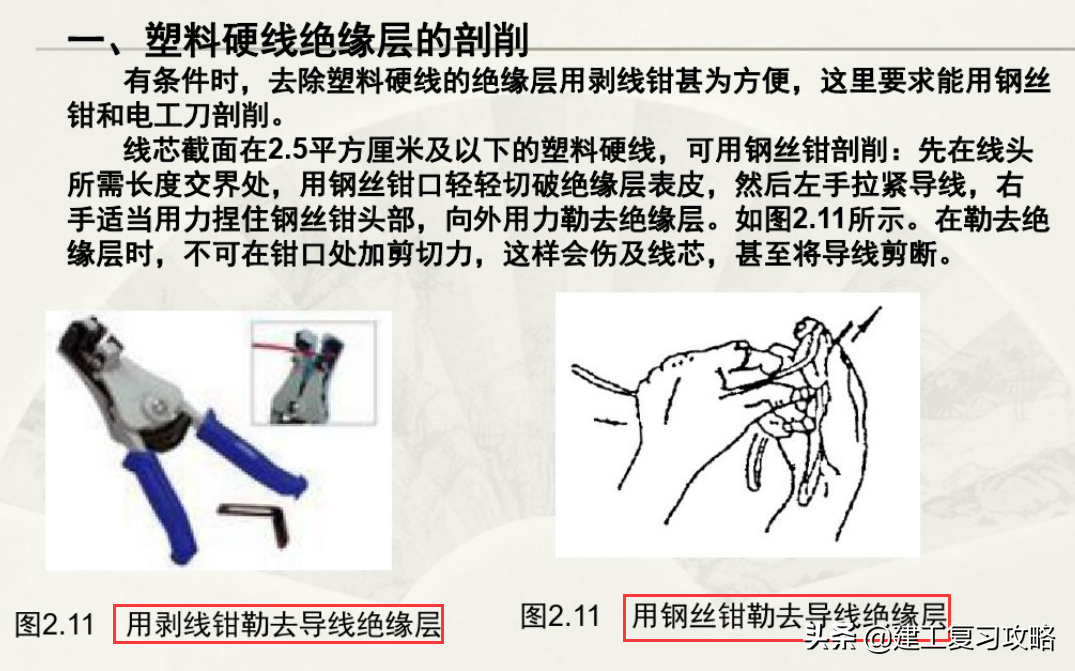 一、塑料硬线绝缘层的剖削

有条件时，去除塑料硬线的绝缘层用剥线钳甚为方便，这里要求能用钢丝钳和电工刀剖削。

线芯截面在2.5平方厘米及以下的塑料硬线，可用钢丝钳剖削：先在线头所需长度交界处，用钢丝钳口轻轻切破绝缘层表皮，然后左手拉紧导线，右手适当用力捏住钢丝钳头部，向外用力勒去绝缘层。如图2.11所示。在勒去绝缘层时，不可在钳口处加剪切力，这样会伤及线芯，甚至将导线剪断。

图2.11 用剥线钳勒去导线绝缘层

图2.11 用钢丝钳勒去导线绝缘层

头条 @建工复习攻略