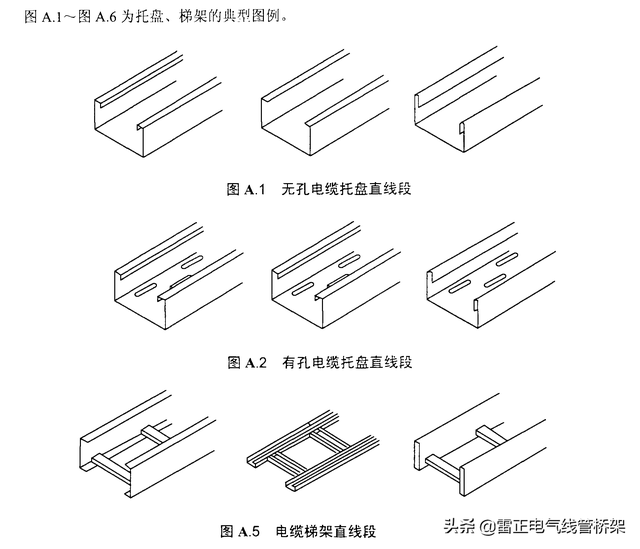 图 A.1～图 A.6 为托盘、梯架的典型图例。

图 A.1　无孔电缆托盘直线段

图 A.2　有孔电缆托盘直线段

图 A.5　电缆梯架直线段

头条 @雷正电气线管桥架