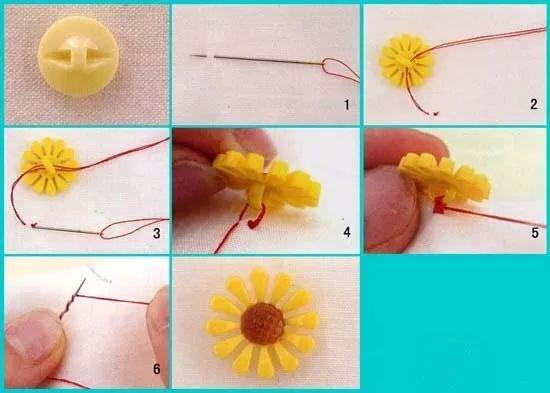 1

2

3

4

5

6