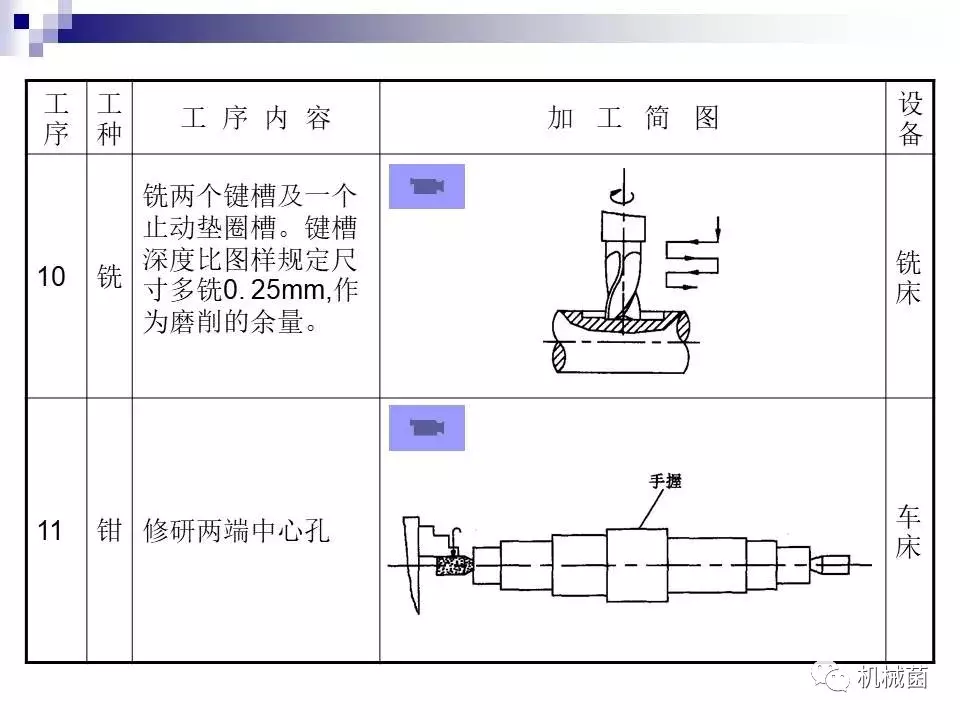 | 工序 | 工种 | 工 序 内 容 | 加 工 简 图 | 设备 |
|---|---|---|---|---|
| 10 | 铣 | 铣两个键槽及一个止动垫圈槽。键槽深度比图样规定尺寸多铣0. 25mm,作为磨削的余量。 | | 铣床 |
| 11 | 钳 | 修研两端中心孔 | 手握 | 车床 |

机械菌