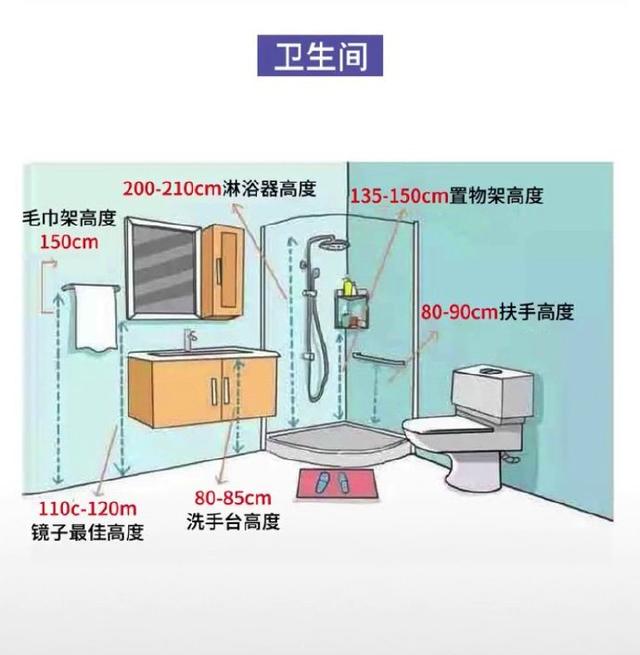 卫生间

200-210cm淋浴器高度

135-150cm置物架高度

毛巾架高度
150cm

80-90cm扶手高度

110c-120m
镜子最佳高度

80-85cm
洗手台高度