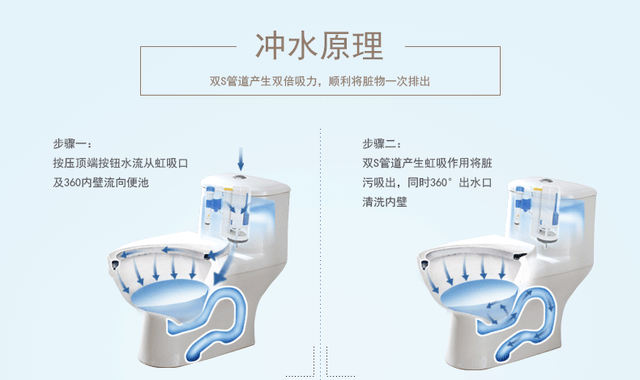 冲水原理

双S管道产生双倍吸力，顺利将脏物一次排出

步骤一：
按压顶端按钮水流从虹吸口及360内壁流向便池

步骤二：
双S管道产生虹吸作用将脏污吸出，同时360°出水口清洗内壁