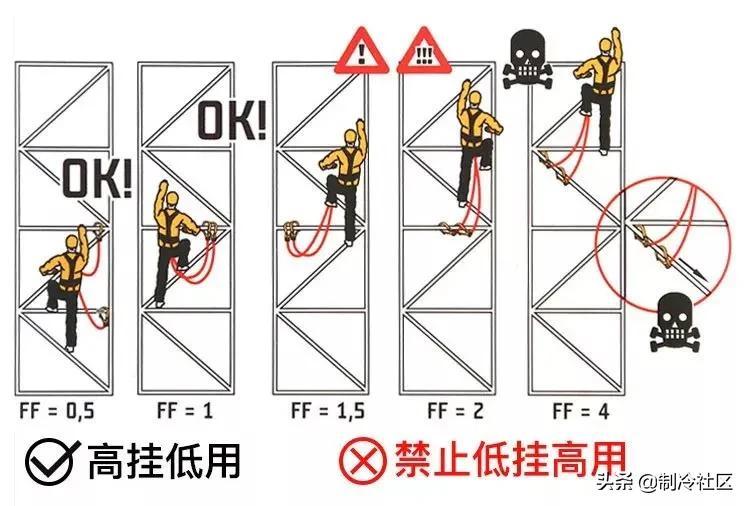 OK!

OK!

!

!!!

FF = 0,5

FF = 1

FF = 1,5

FF = 2

FF = 4

高挂低用

禁止低挂高用

头条 @制冷社区