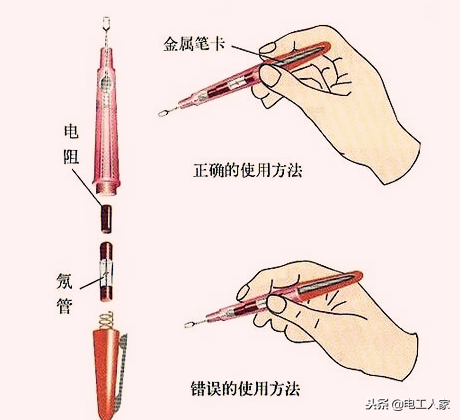 金属笔卡

电阻

正确的使用方法

氖管

错误的使用方法

头条 @电工人家