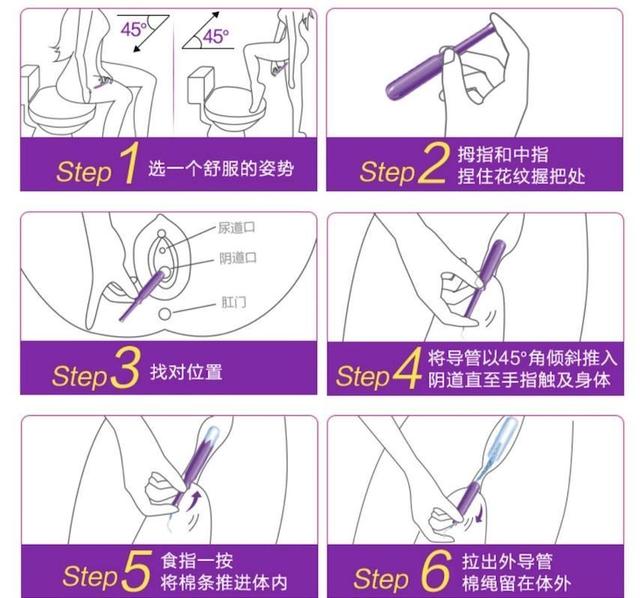 45°

45°

Step 1 选一个舒服的姿势

Step 2 拇指和中指 捏住花纹握把处

尿道口

阴道口

肛门

Step 3 找对位置

Step 4 将导管以45°角倾斜推入 阴道直至手指触及身体

Step 5 食指一按 将棉条推进体内

Step 6 拉出外导管 棉绳留在体外