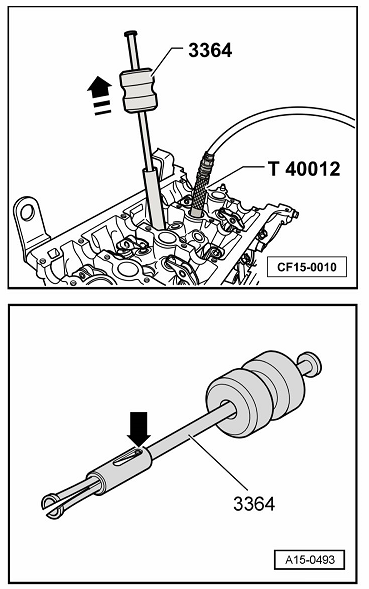 3364

T 40012

CF15-0010

3364

A15-0493