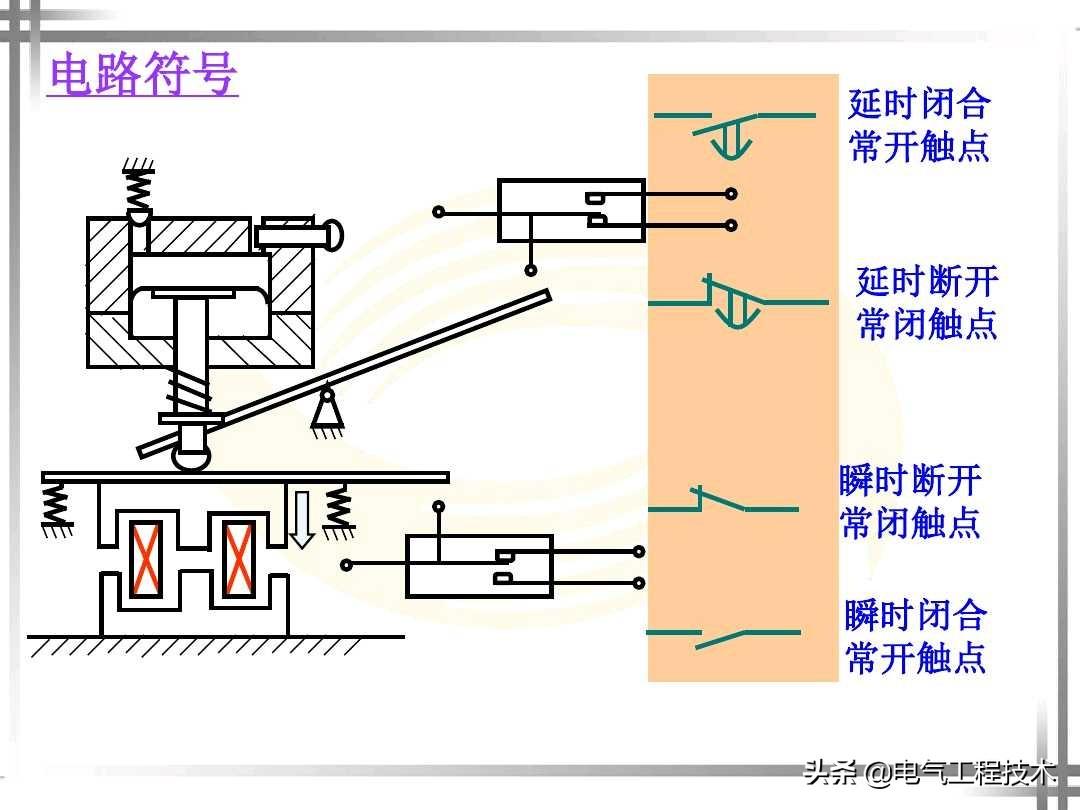 电路符号

延时闭合常开触点

延时断开常闭触点

瞬时断开常闭触点

瞬时闭合常开触点

头条 @电气工程技术