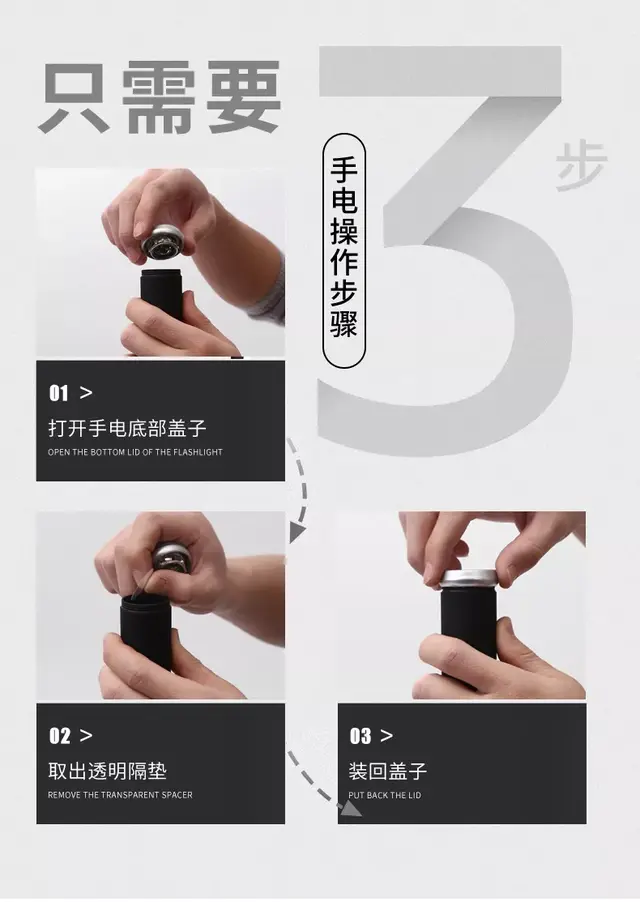 只需要 3 步

手电操作步骤

01 >
打开手电底部盖子
OPEN THE BOTTOM LID OF THE FLASHLIGHT

02 >
取出透明隔垫
REMOVE THE TRANSPARENT SPACER

03 >
装回盖子
PUT BACK THE LID