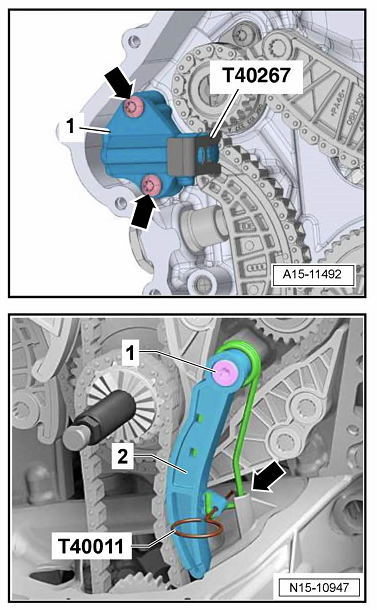 T40267
1
A15-11492

1
2
T40011
N15-10947