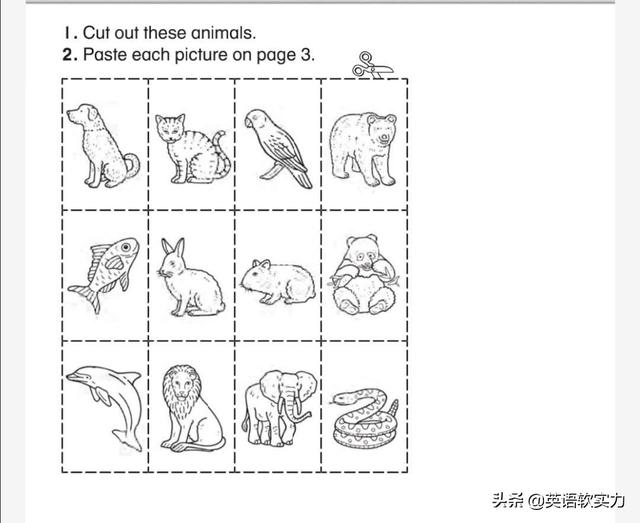 1. Cut out these animals.
2. Paste each picture on page 3.

头条 @英语软实力