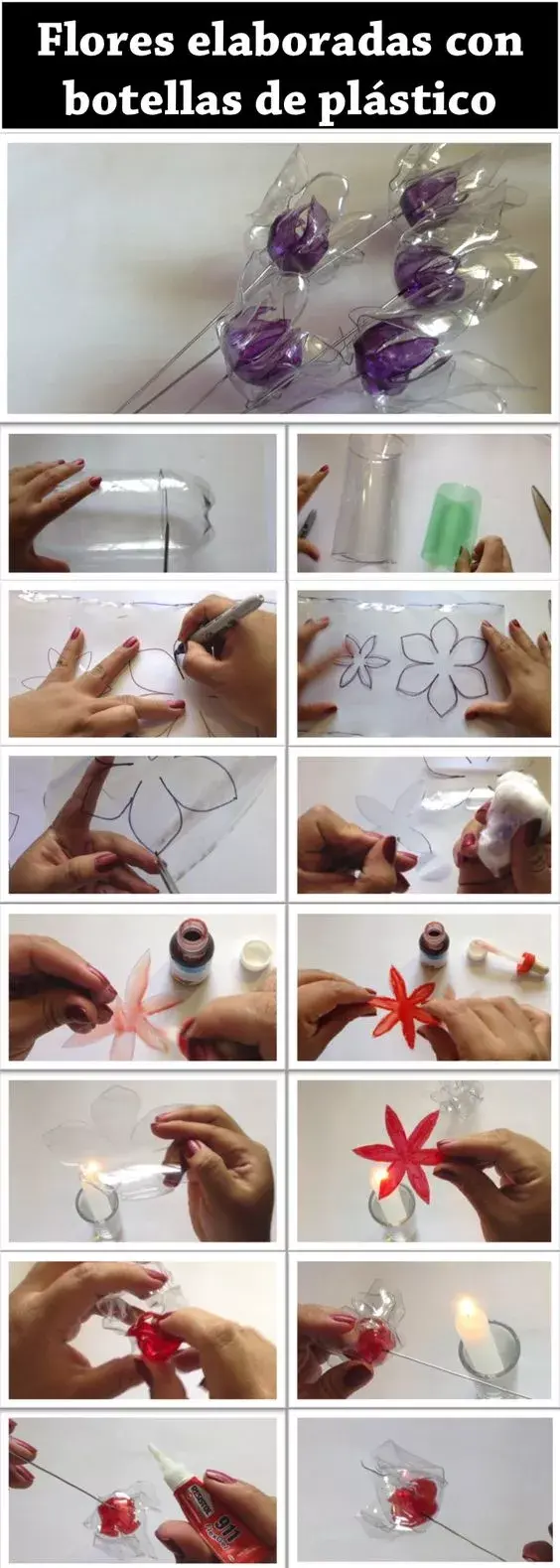 Flores elaboradas con botellas de plástico

911