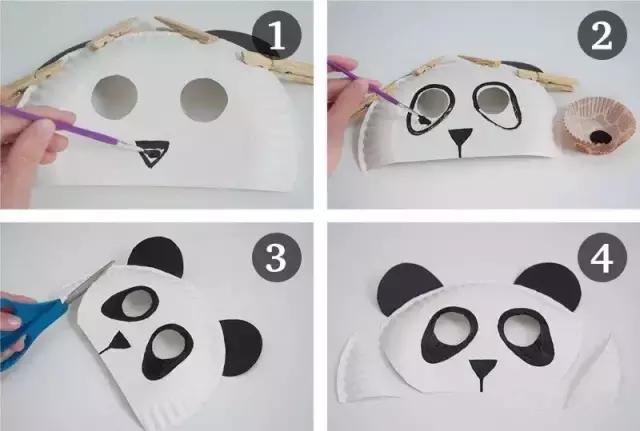 1

2

3

4