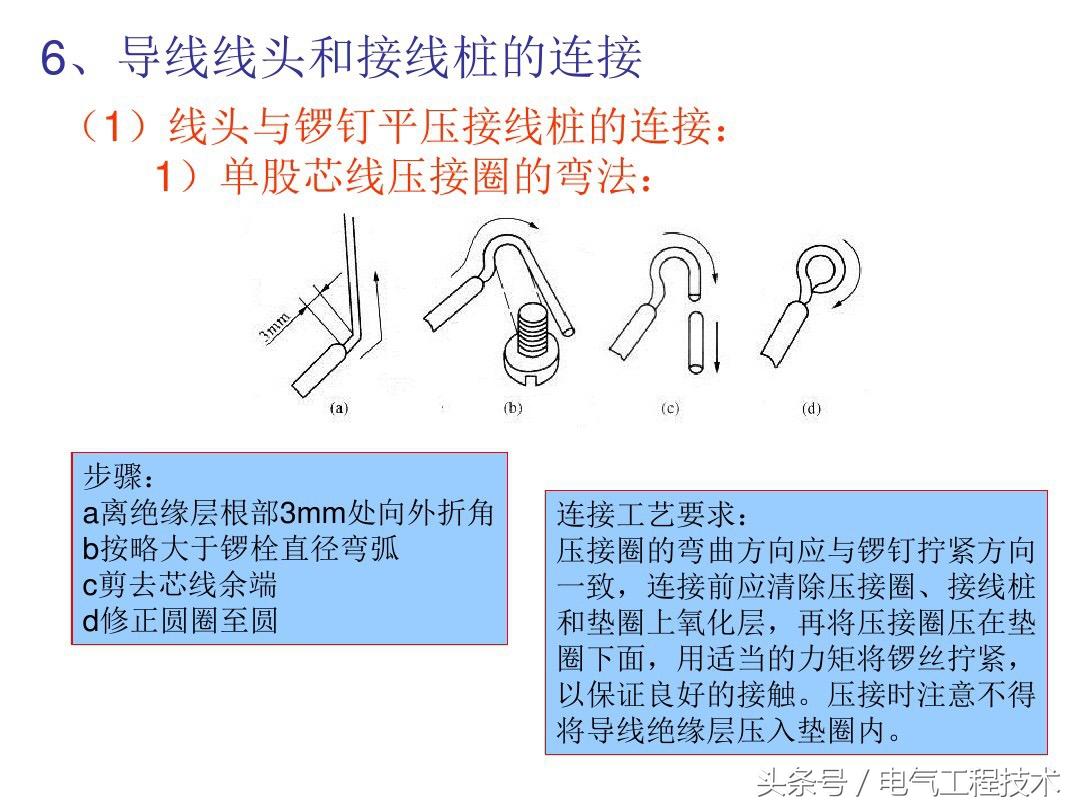 6、导线线头和接线桩的连接

（1）线头与锣钉平压接线桩的连接：

1）单股芯线压接圈的弯法：

3mm

(a)

(b)

(c)

(d)

步骤：
a离绝缘层根部3mm处向外折角
b按略大于锣栓直径弯弧
c剪去芯线余端
d修正圆圈至圆

连接工艺要求：
压接圈的弯曲方向应与锣钉拧紧方向一致，连接前应清除压接圈、接线桩和垫圈上氧化层，再将压接圈压在垫圈下面，用适当的力矩将锣丝拧紧，以保证良好的接触。压接时注意不得将导线绝缘层压入垫圈内。

头条号 / 电气工程技术