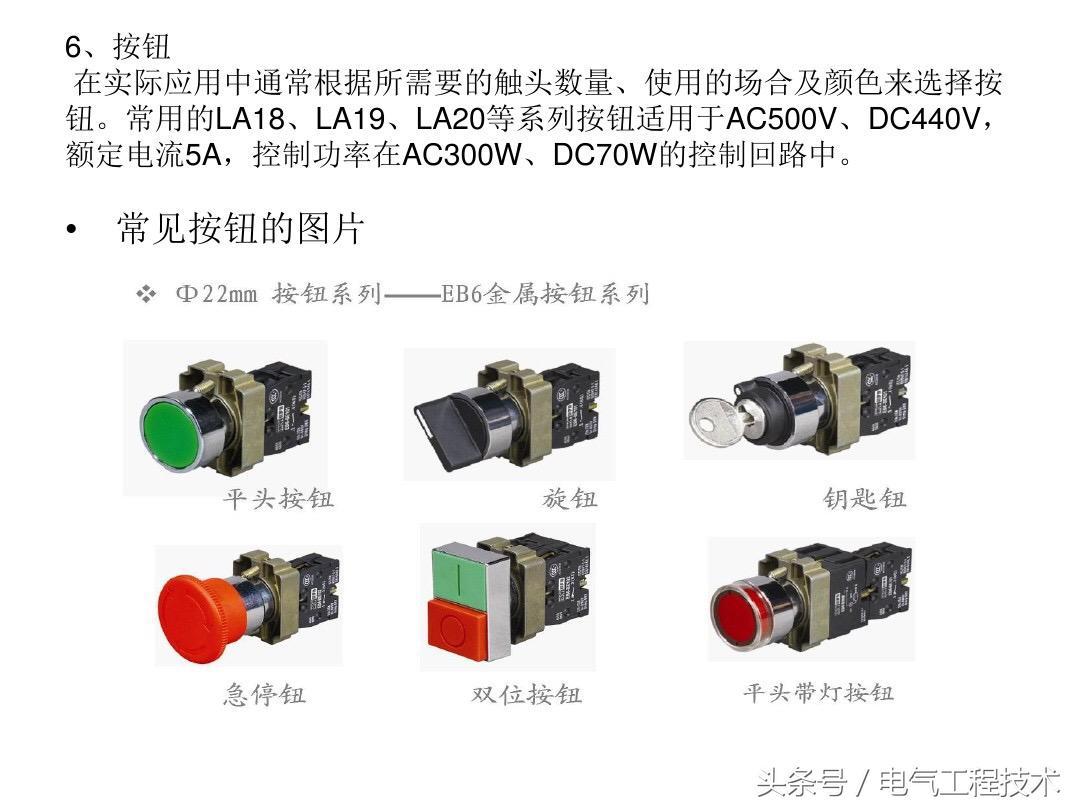 6、按钮

在实际应用中通常根据所需要的触头数量、使用的场合及颜色来选择按钮。常用的LA18、LA19、LA20等系列按钮适用于AC500V、DC440V，额定电流5A，控制功率在AC300W、DC70W的控制回路中。

• 常见按钮的图片

❖ Φ22mm 按钮系列——EB6金属按钮系列

平头按钮

旋钮

钥匙钮

急停钮

双位按钮

平头带灯按钮

头条号 / 电气工程技术