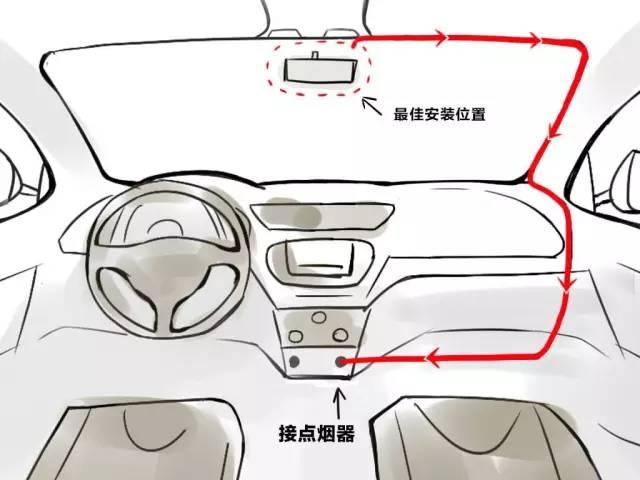 最佳安装位置

接点烟器