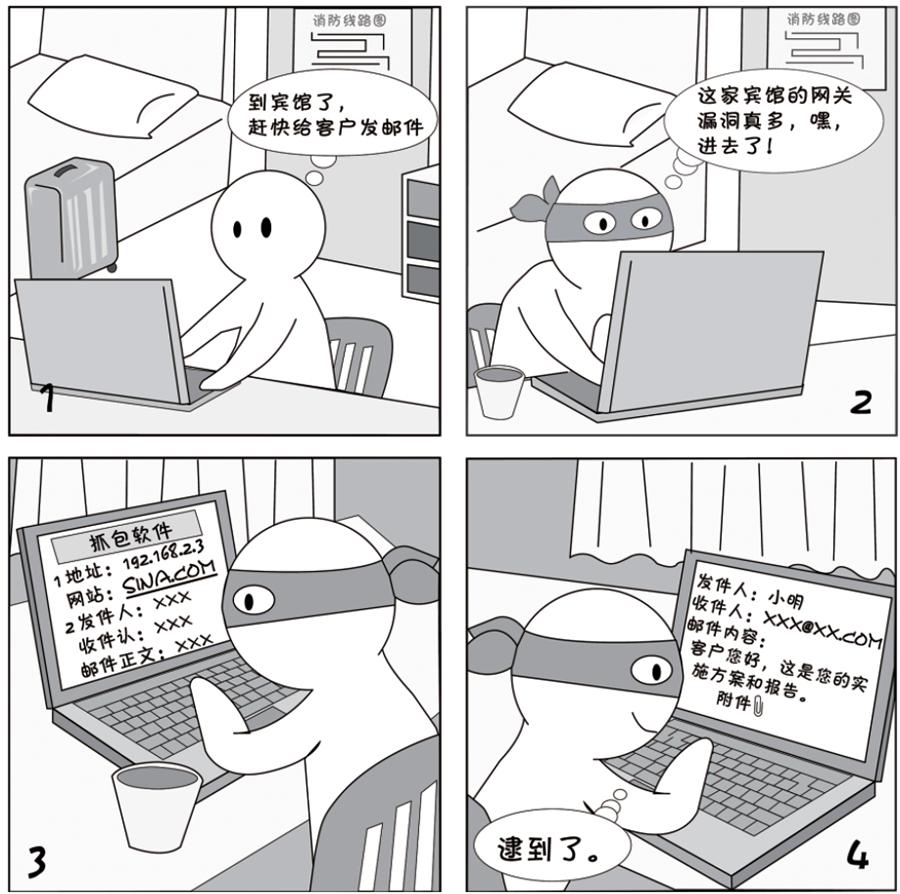 消防线路图

到宾馆了，赶快给客户发邮件

1

消防线路图

这家宾馆的网关漏洞真多，嘿，进去了！

2

抓包软件
1 地址：192.168.2.3
网站：SINA.COM
2 发件人：XXX
收件认：XXX
邮件正文：XXX

3

发件人：小明
收件人：XXX@XX.COM
邮件内容：
客户您好，这是您的实施方案和报告。
附件

逮到了。

4