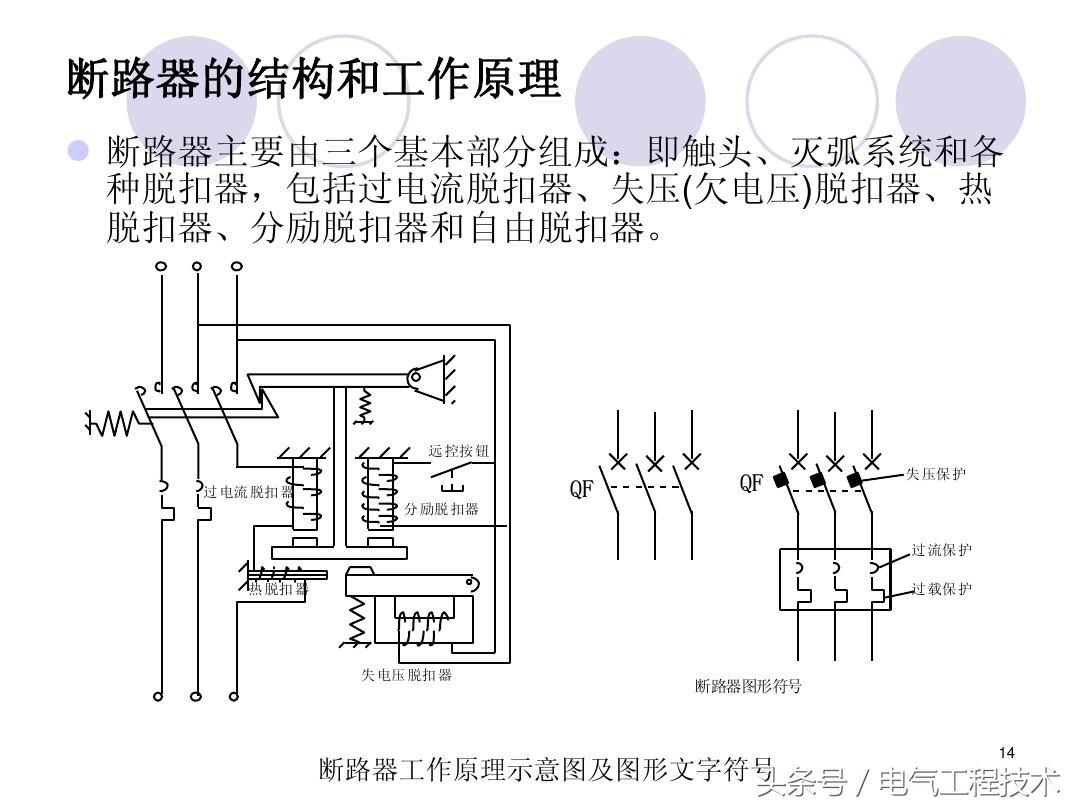 断路器的结构和工作原理

断路器主要由三个基本部分组成：即触头、灭弧系统和各种脱扣器，包括过电流脱扣器、失压(欠电压)脱扣器、热脱扣器、分励脱扣器和自由脱扣器。

远控按钮
过电流脱扣器
分励脱扣器
热脱扣器
失电压脱扣器

QF
QF
失压保护
过流保护
过载保护
断路器图形符号

14
断路器工作原理示意图及图形文字符号
头条号 / 电气工程技术