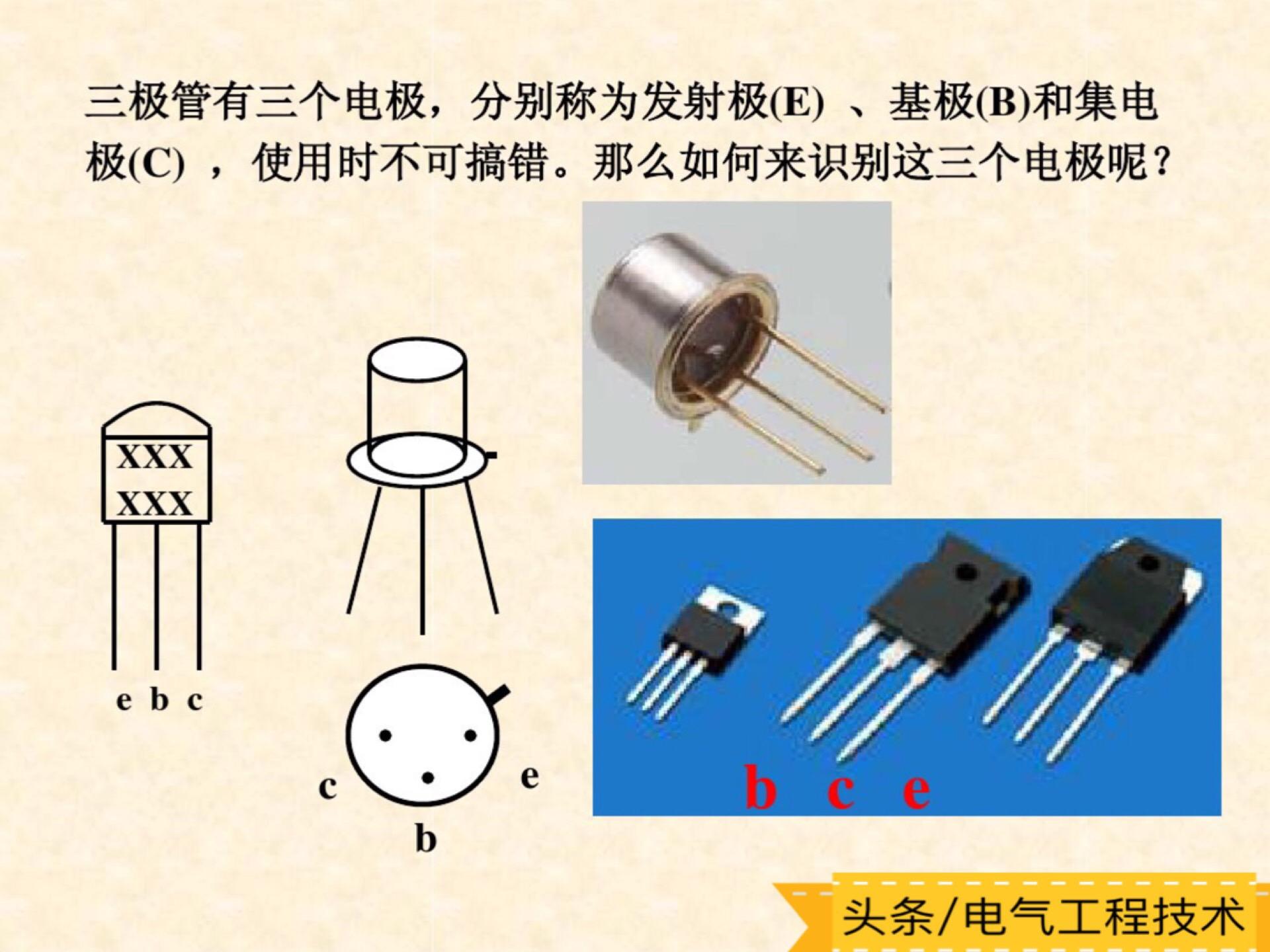 三极管有三个电极，分别称为发射极(E) 、基极(B)和集电极(C) ，使用时不可搞错。那么如何来识别这三个电极呢？

XXX
XXX

e b c

c
e
b

b c e

头条/电气工程技术