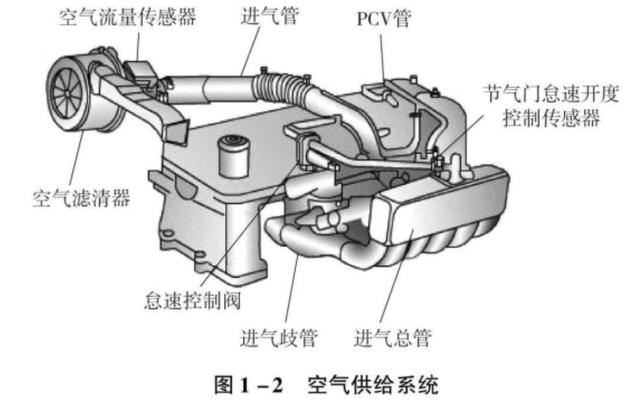 空气流量传感器
进气管
PCV管
节气门怠速开度控制传感器
空气滤清器
怠速控制阀
进气歧管
进气总管
图 1－2 空气供给系统