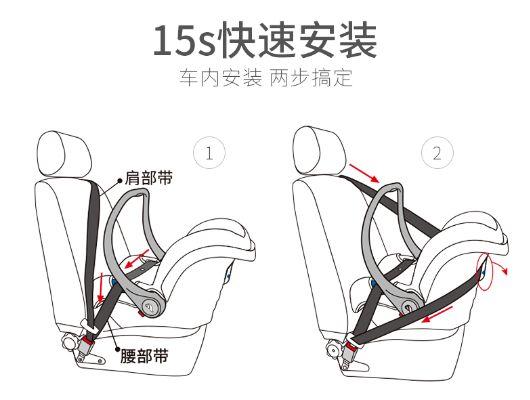 15s快速安装
车内安装 两步搞定

1
肩部带
腰部带

2