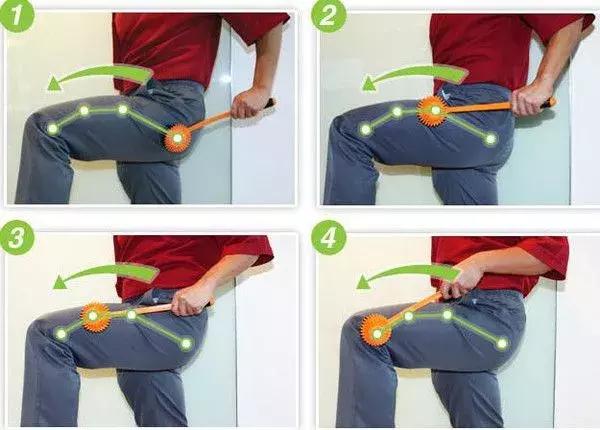 1

2

3

4