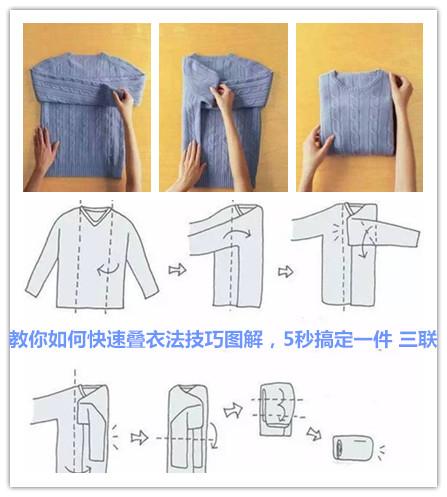 教你如何快速叠衣法技巧图解，5秒搞定一件 三联