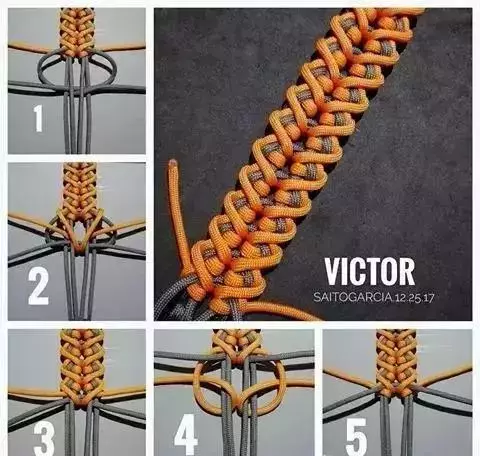 1

2

VICTOR
SAITOGARCIA 12.25.17

3

4

5