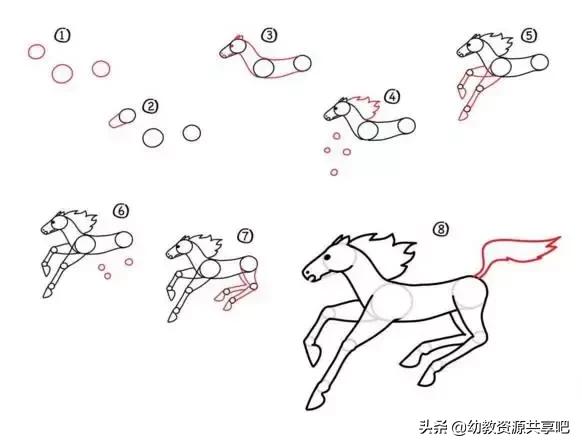 ①
③
⑤
②
④
⑥
⑦
⑧
头条 @幼教资源共享吧