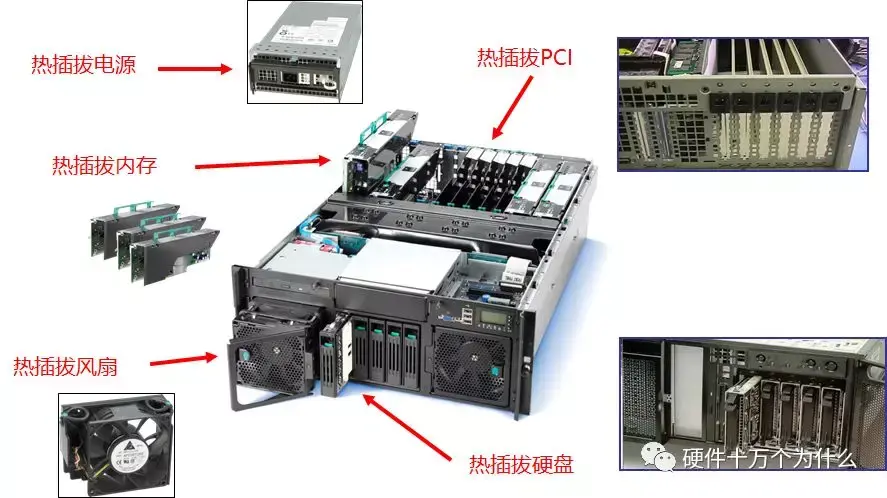 热插拔电源

热插拔PCI

热插拔内存

热插拔风扇

热插拔硬盘

硬件十万个为什么