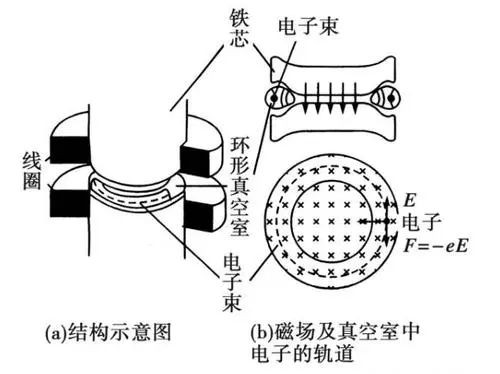 铁芯

电子束

线圈

环形真空室

电子束

$E$
电子
$F=-eE$

(a)结构示意图

(b)磁场及真空室中电子的轨道