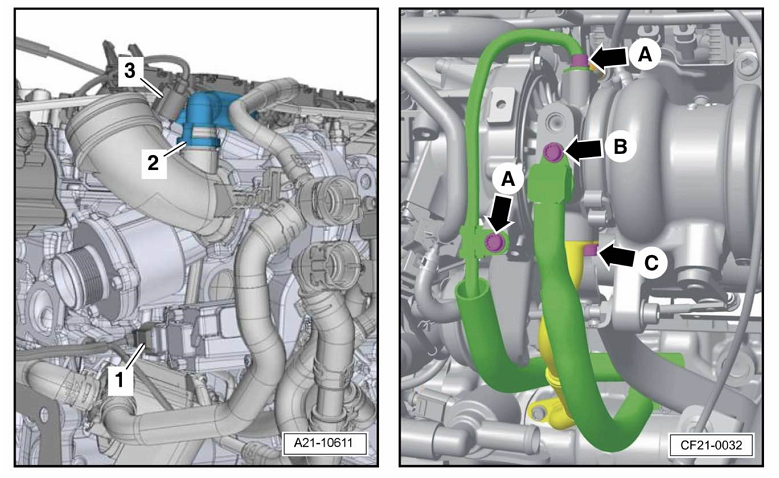 3
2
1
A21-10611

A
B
A
C
CF21-0032